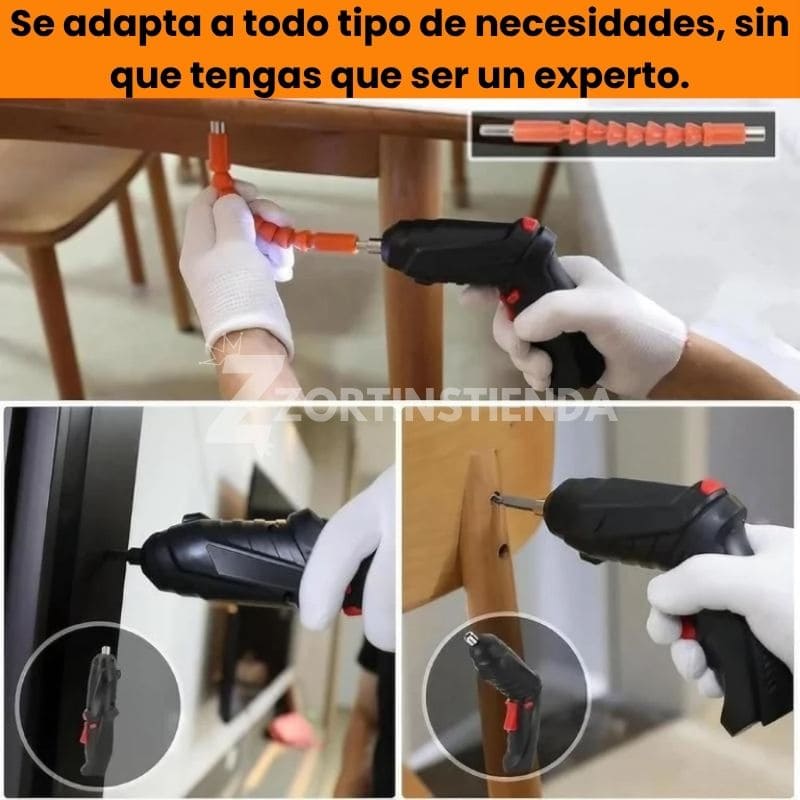 Se adapta a todo tipo de necesidades, sin que tengas que ser un experto.

ZORTINSTIENDA